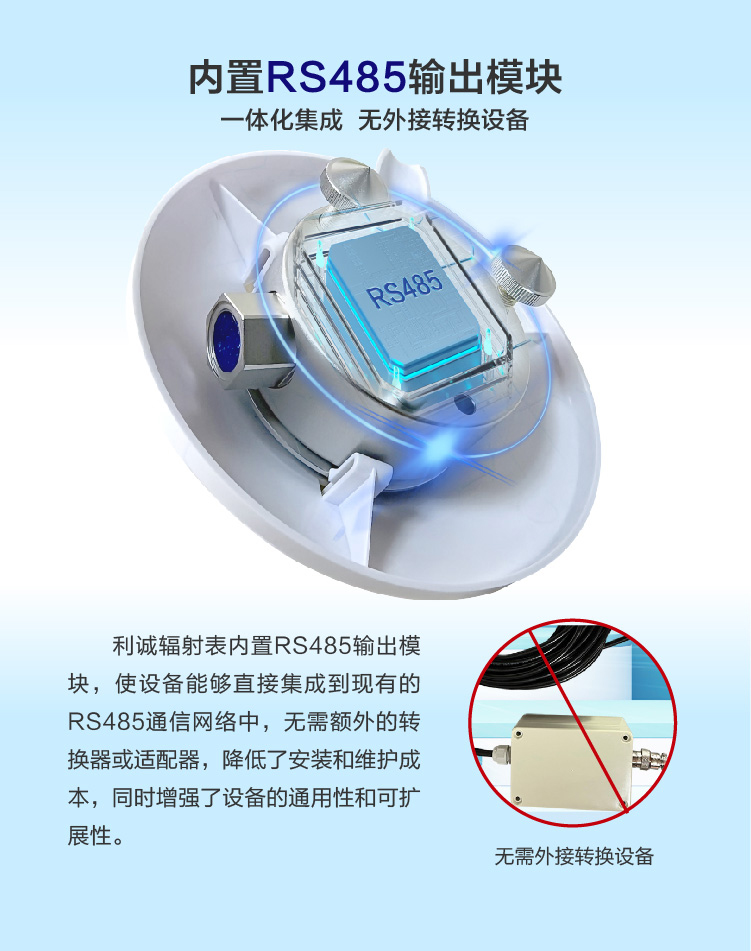 内置RS485输出模块

一体化集成 无外接转换设备

RS485

利诚辐射表内置RS485输出模块，使设备能够直接集成到现有的RS485通信网络中，无需额外的转换器或适配器，降低了安装和维护成本，同时增强了设备的通用性和可扩展性。

无需外接转换设备