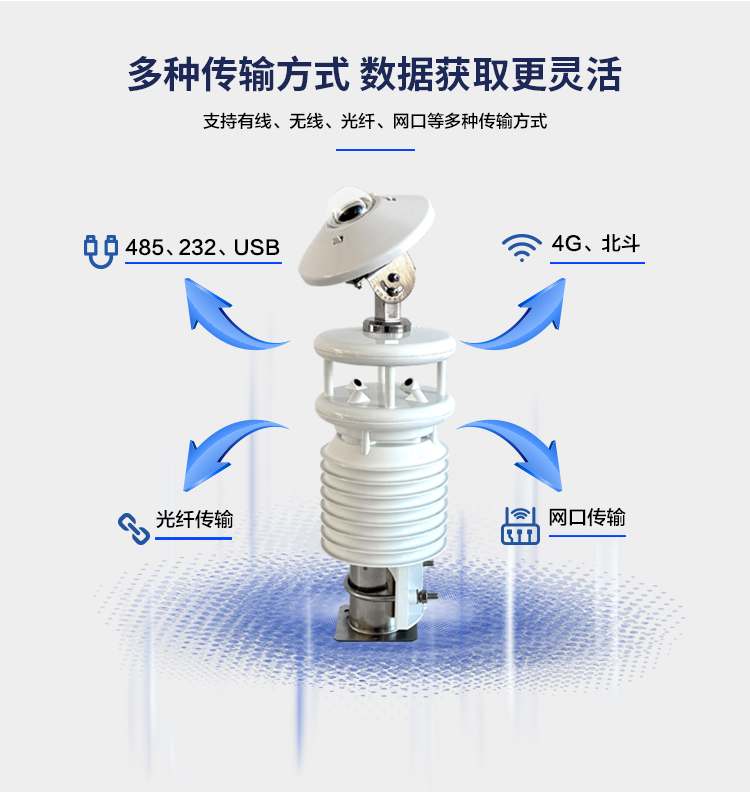 多种传输方式 数据获取更灵活

支持有线、无线、光纤、网口等多种传输方式

485、232、USB

4G、北斗

光纤传输

网口传输